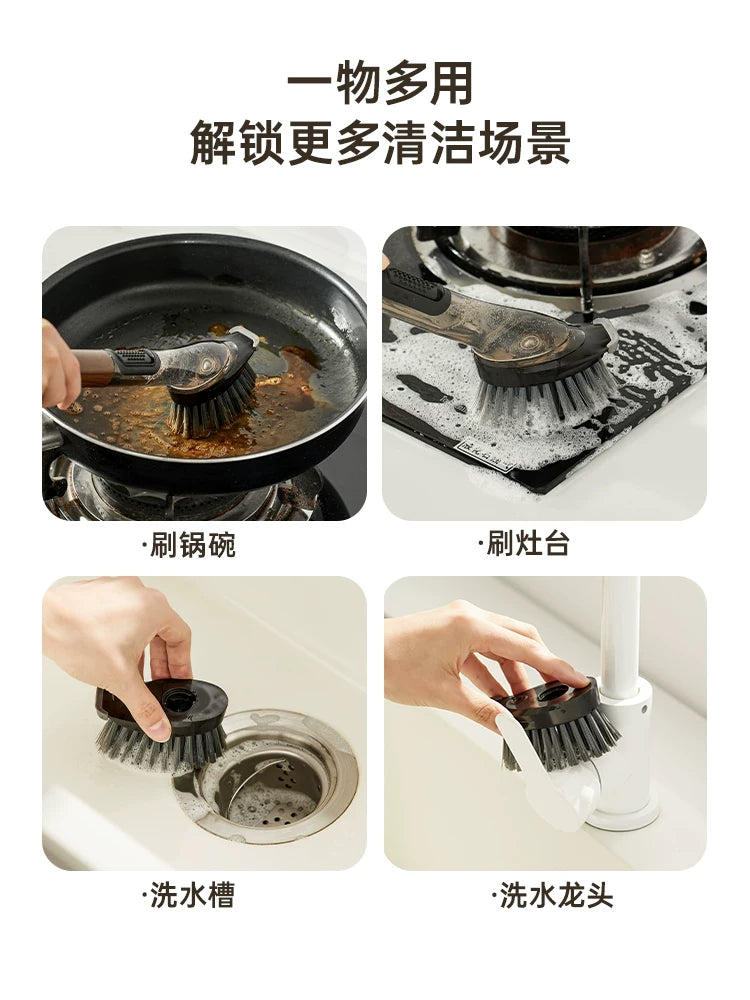 一物多用
解锁更多清洁场景

·刷锅碗

·刷灶台

·洗水槽

·洗水龙头