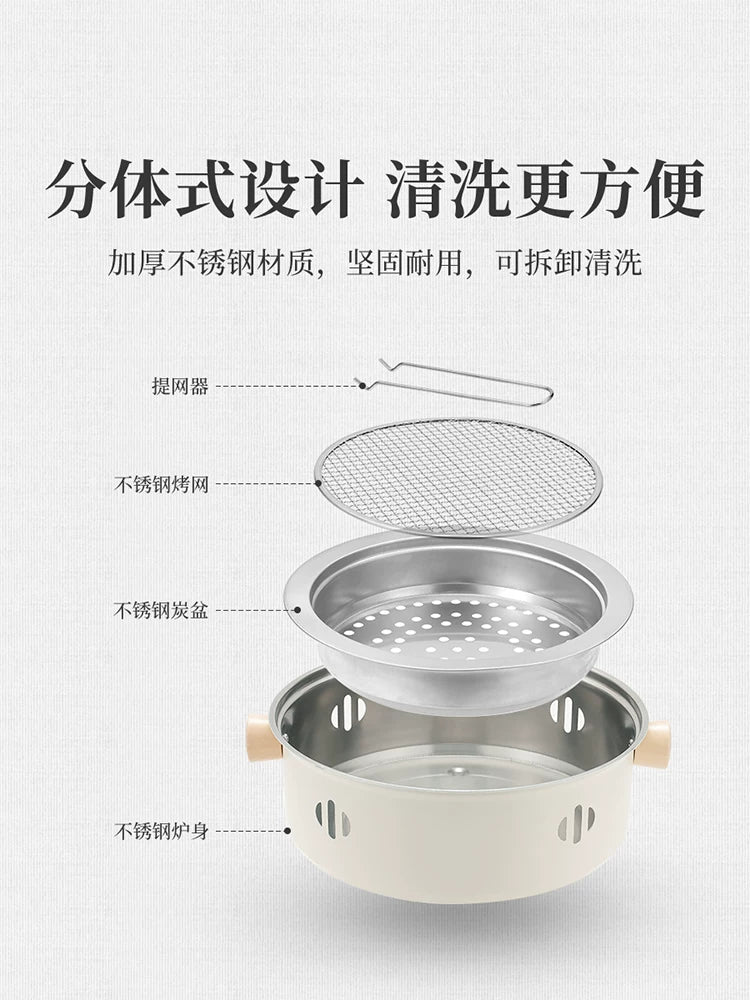 分体式设计 清洗更方便

加厚不锈钢材质，坚固耐用，可拆卸清洗

提网器

不锈钢烤网

不锈钢炭盆

不锈钢炉身